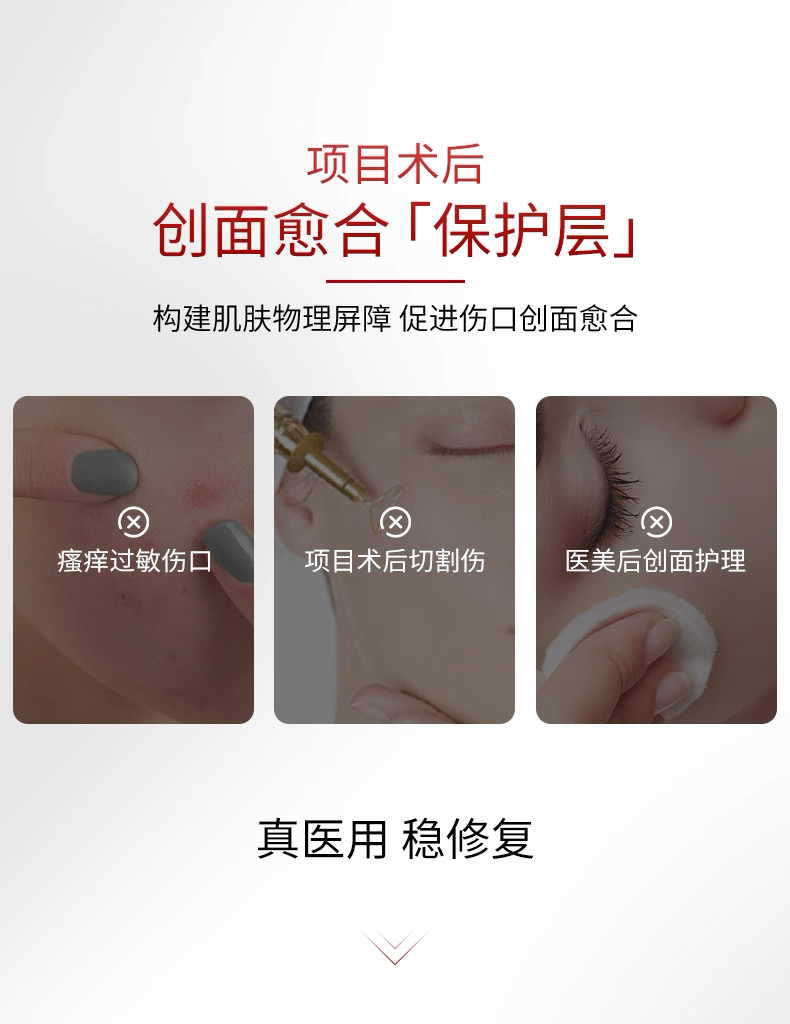 项目术后
创面愈合「保护层」

构建肌肤物理屏障 促进伤口创面愈合

瘙痒过敏伤口

项目术后切割伤

医美后创面护理

真医用 稳修复