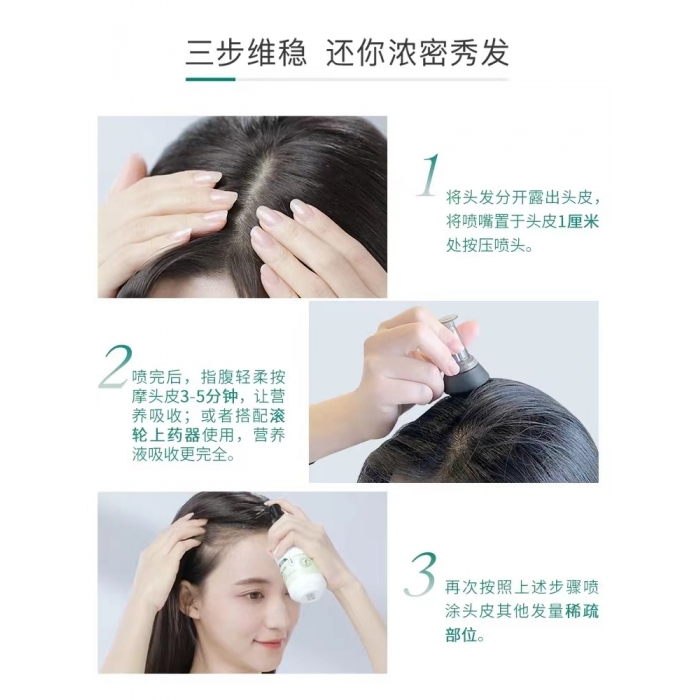 三步维稳 还你浓密秀发

1 将头发分开露出头皮，将喷嘴置于头皮1厘米处按压喷头。

2 喷完后，指腹轻柔按摩头皮3-5分钟，让营养吸收；或者搭配滚轮上药器使用，营养液吸收更完全。

3 再次按照上述步骤喷涂头皮其他发量稀疏部位。